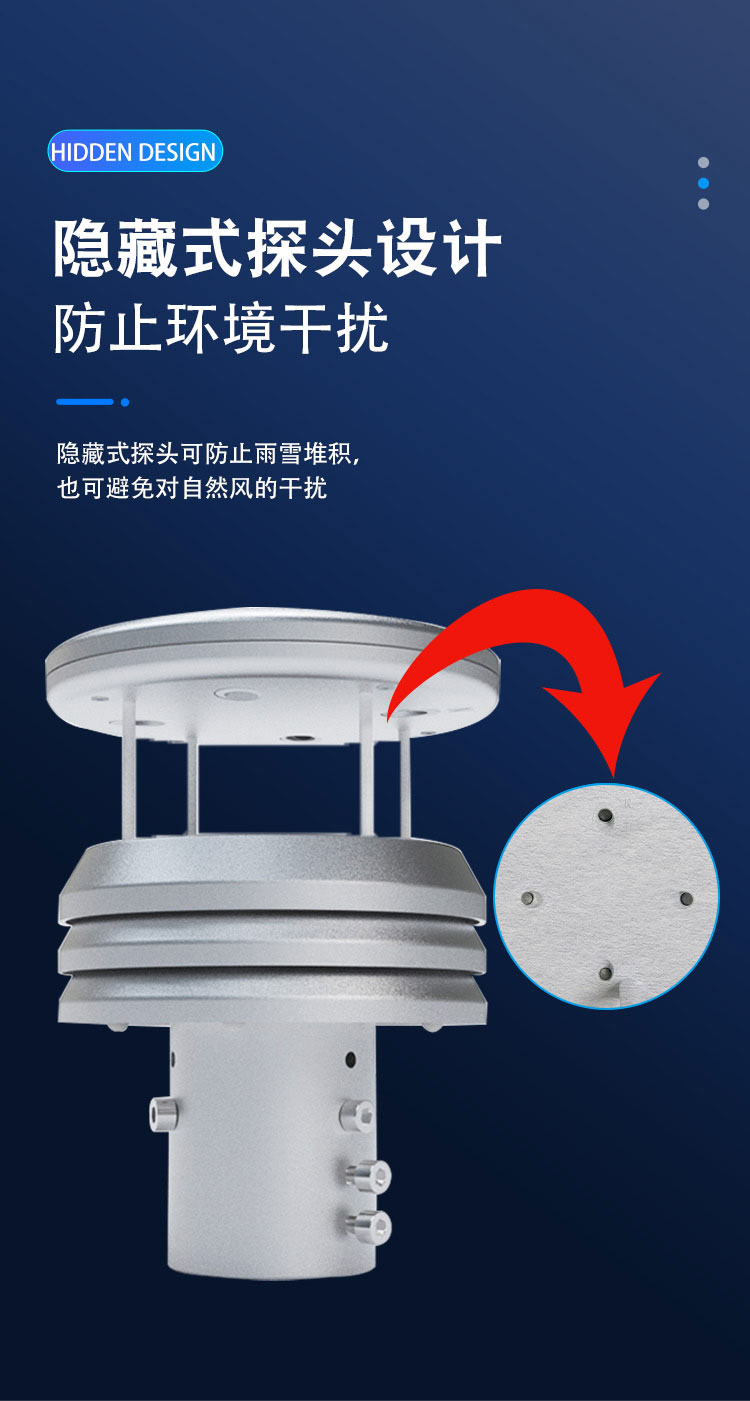 HIDDEN DESIGN

隐藏式探头设计
防止环境干扰

隐藏式探头可防止雨雪堆积，
也可避免对自然风的干扰